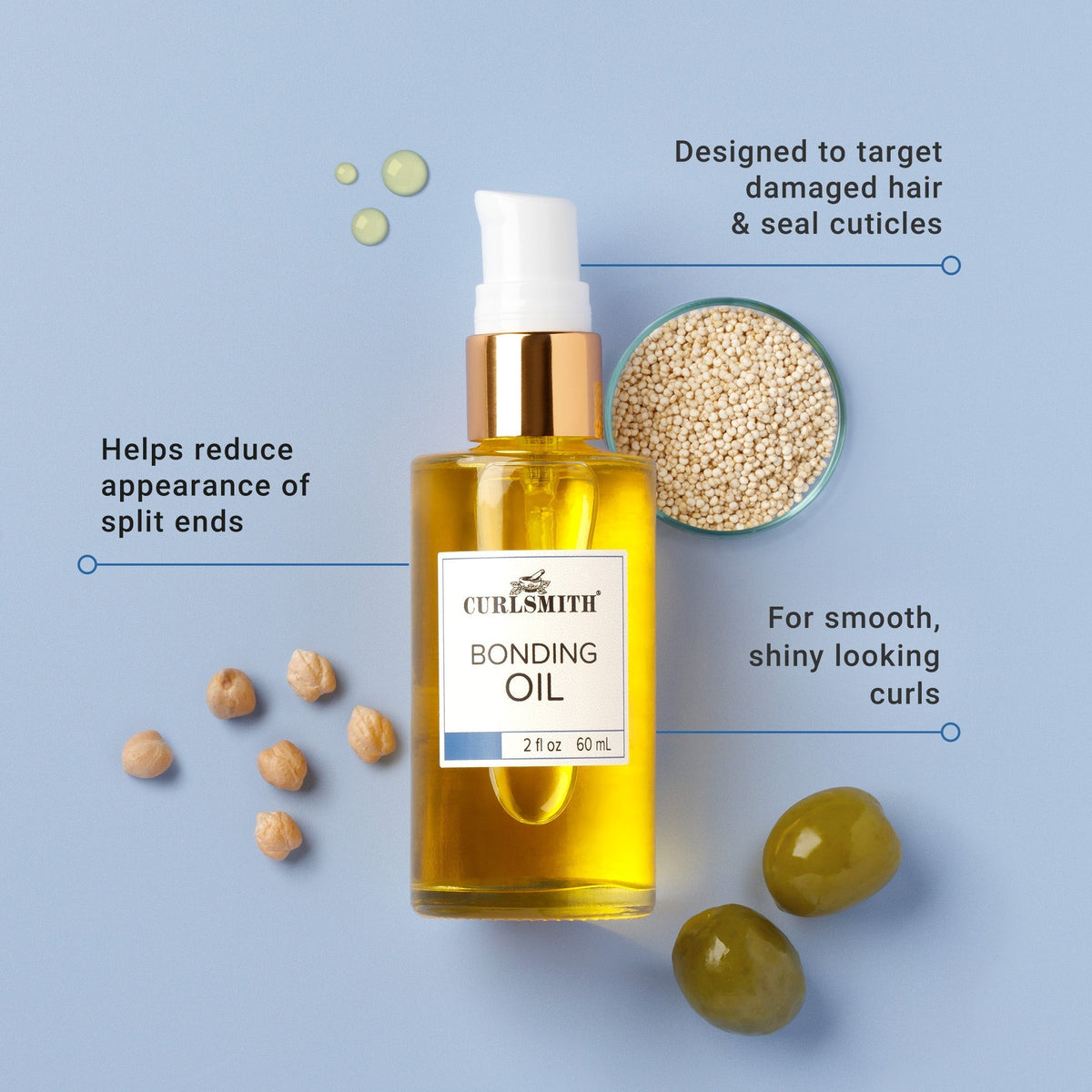 Designed to target damaged hair & seal cuticles

Helps reduce appearance of split ends

CURLSMITH®

BONDING OIL

2 fl oz 60 mL

For smooth, shiny looking curls