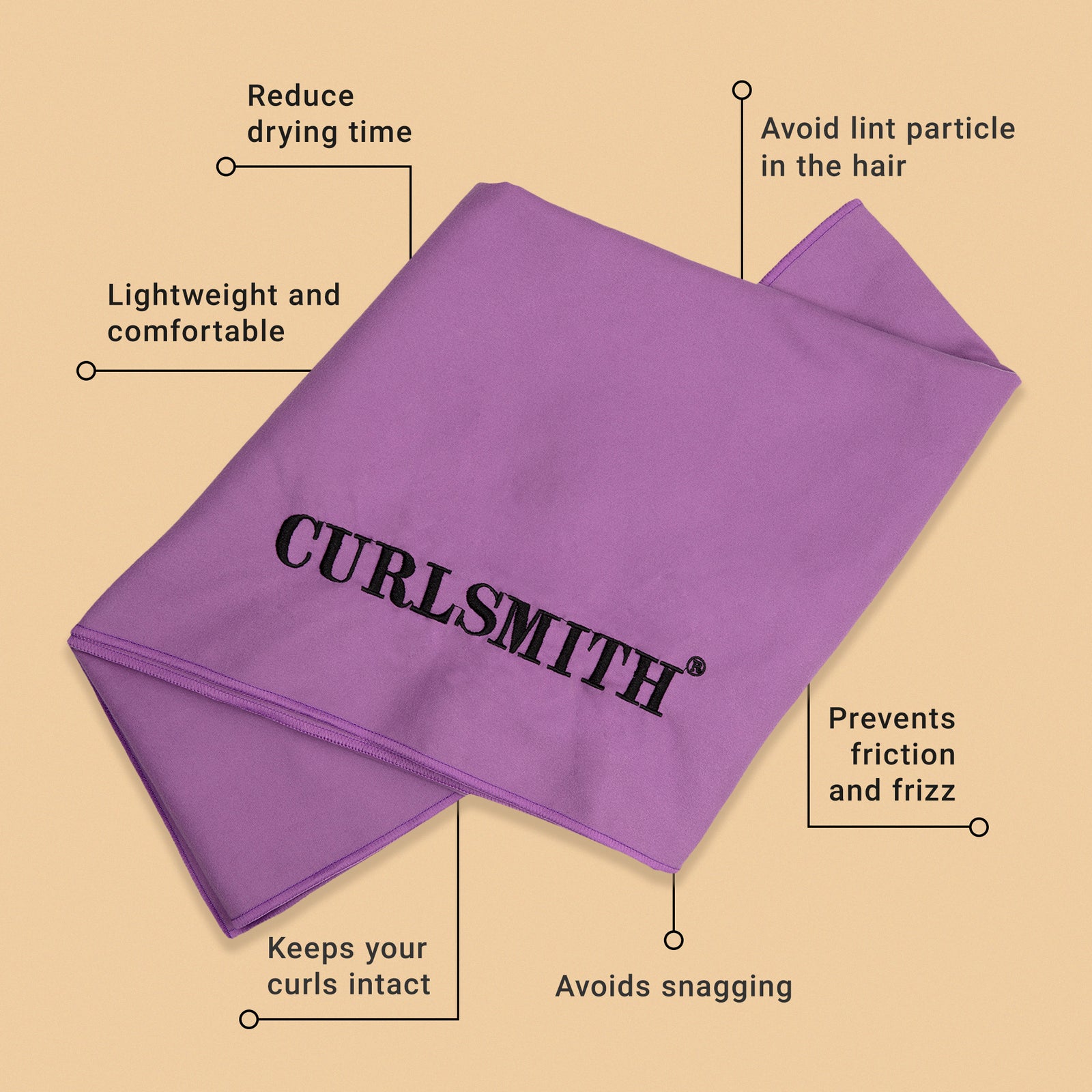 Reduce drying time

Avoid lint particle in the hair

Lightweight and comfortable

CURLSMITH®

Prevents friction and frizz

Keeps your curls intact

Avoids snagging